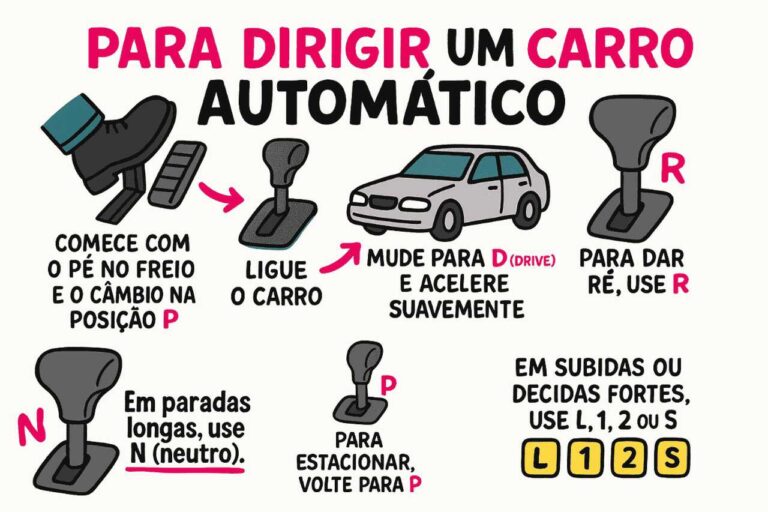 PARA DIRIGIR UM CARRO AUTOMÁTICO

COMECE COM O PÉ NO FREIO E O CÂMBIO NA POSIÇÃO P

LIGUE O CARRO

MUDE PARA D (DRIVE) E ACELERE SUAVEMENTE

R

PARA DAR RÉ, USE R

N

Em paradas longas, use N (neutro).

P

PARA ESTACIONAR, VOLTE PARA P

EM SUBIDAS OU DECIDAS FORTES, USE L, 1, 2 OU S

L 1 2 S